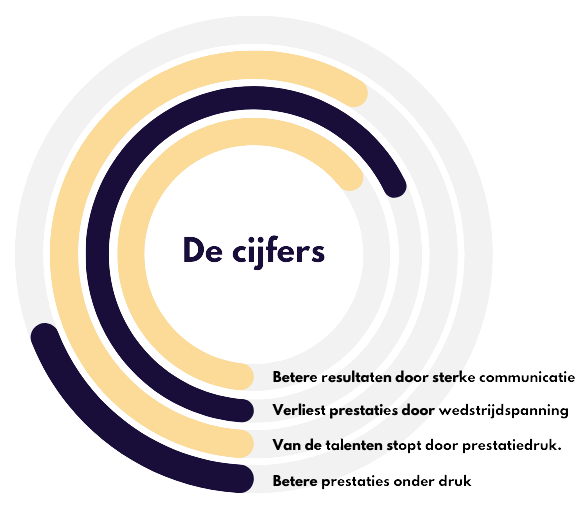 De cijfers

Betere resultaten door sterke communicatie

Verliest prestaties door wedstrijdspanning

Van de talenten stopt door prestatiedruk.

Betere prestaties onder druk